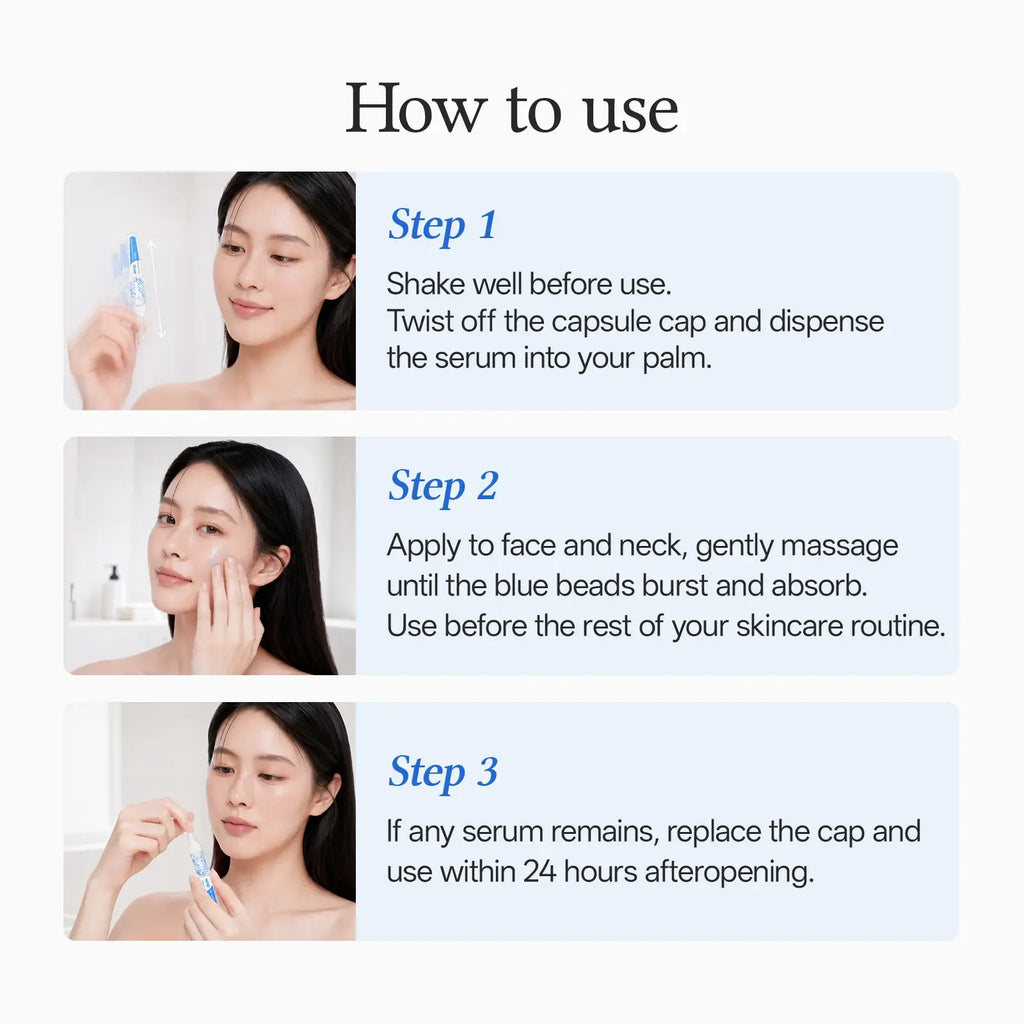 How to use

Step 1

Shake well before use.
Twist off the capsule cap and dispense the serum into your palm.

Step 2

Apply to face and neck, gently massage until the blue beads burst and absorb.
Use before the rest of your skincare routine.

Step 3

If any serum remains, replace the cap and use within 24 hours afteropening.